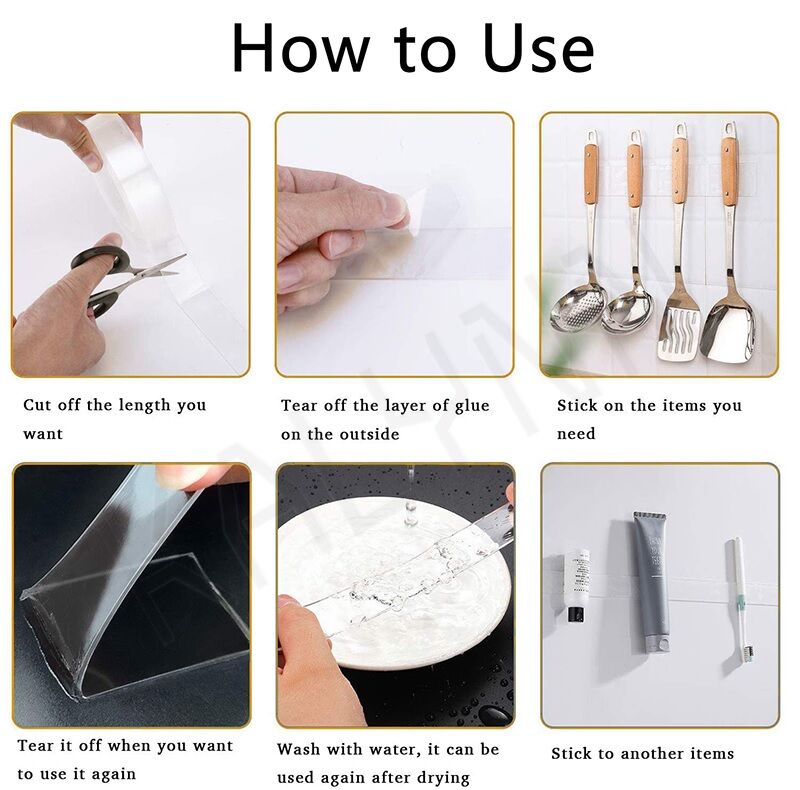 How to Use

Cut off the length you want

Tear off the layer of glue on the outside

Stick on the items you need

Tear it off when you want to use it again

Wash with water, it can be used again after drying

Stick to another items