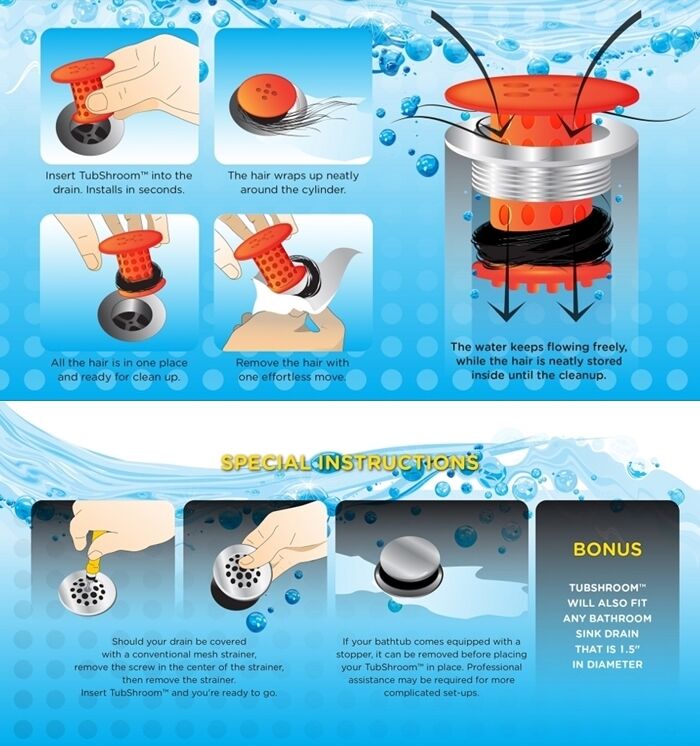 Insert TubShroom™ into the drain. Installs in seconds.

The hair wraps up neatly around the cylinder.

All the hair is in one place and ready for clean up.

Remove the hair with one effortless move.

The water keeps flowing freely, while the hair is neatly stored inside until the cleanup.

SPECIAL INSTRUCTIONS

Should your drain be covered with a conventional mesh strainer, remove the screw in the center of the strainer, then remove the strainer. Insert TubShroom™ and you're ready to go.

If your bathtub comes equipped with a stopper, it can be removed before placing your TubShroom™ in place. Professional assistance may be required for more complicated set-ups.

BONUS

TUBSHROOM™ WILL ALSO FIT ANY BATHROOM SINK DRAIN THAT IS 1.5" IN DIAMETER