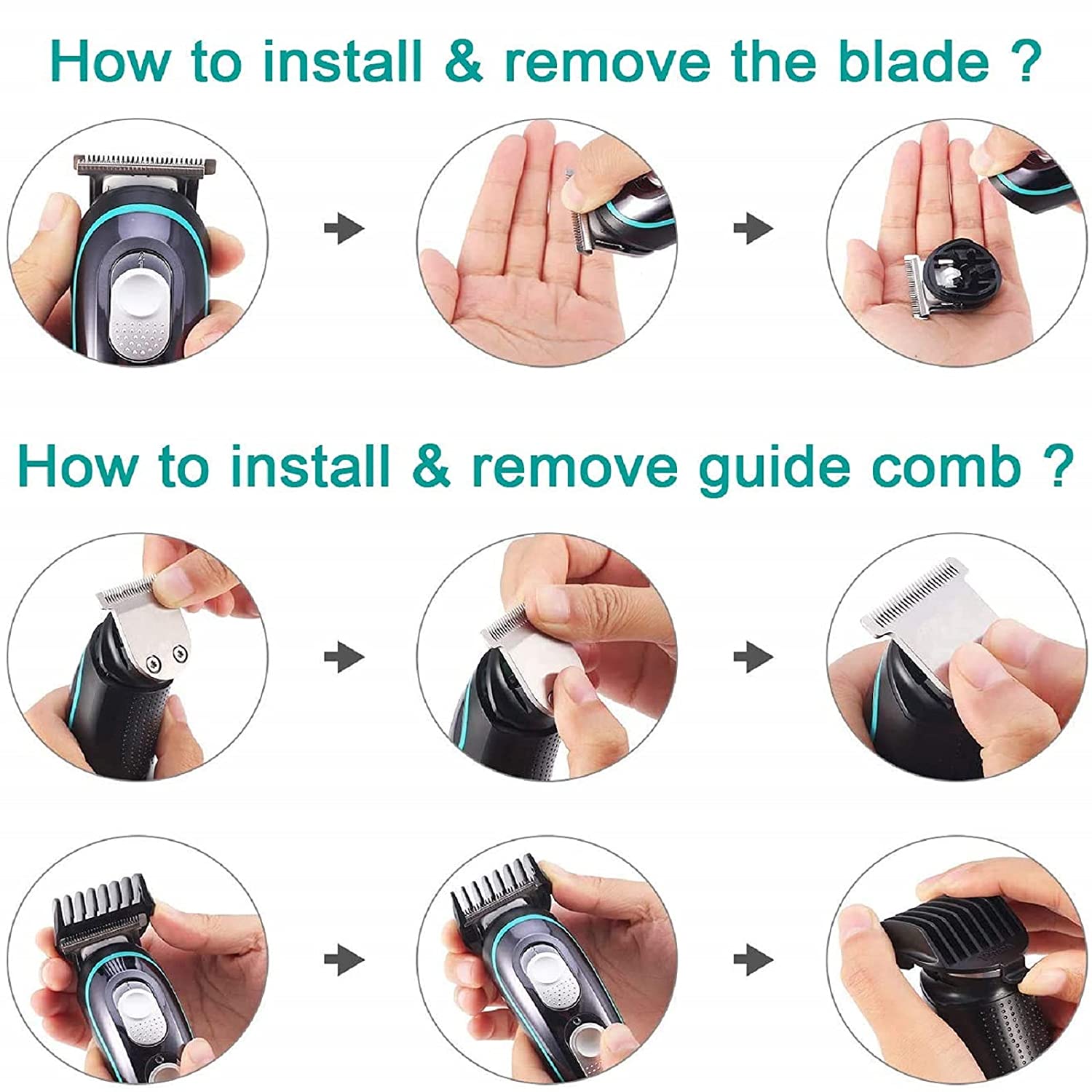 How to install & remove the blade ?

How to install & remove guide comb ?