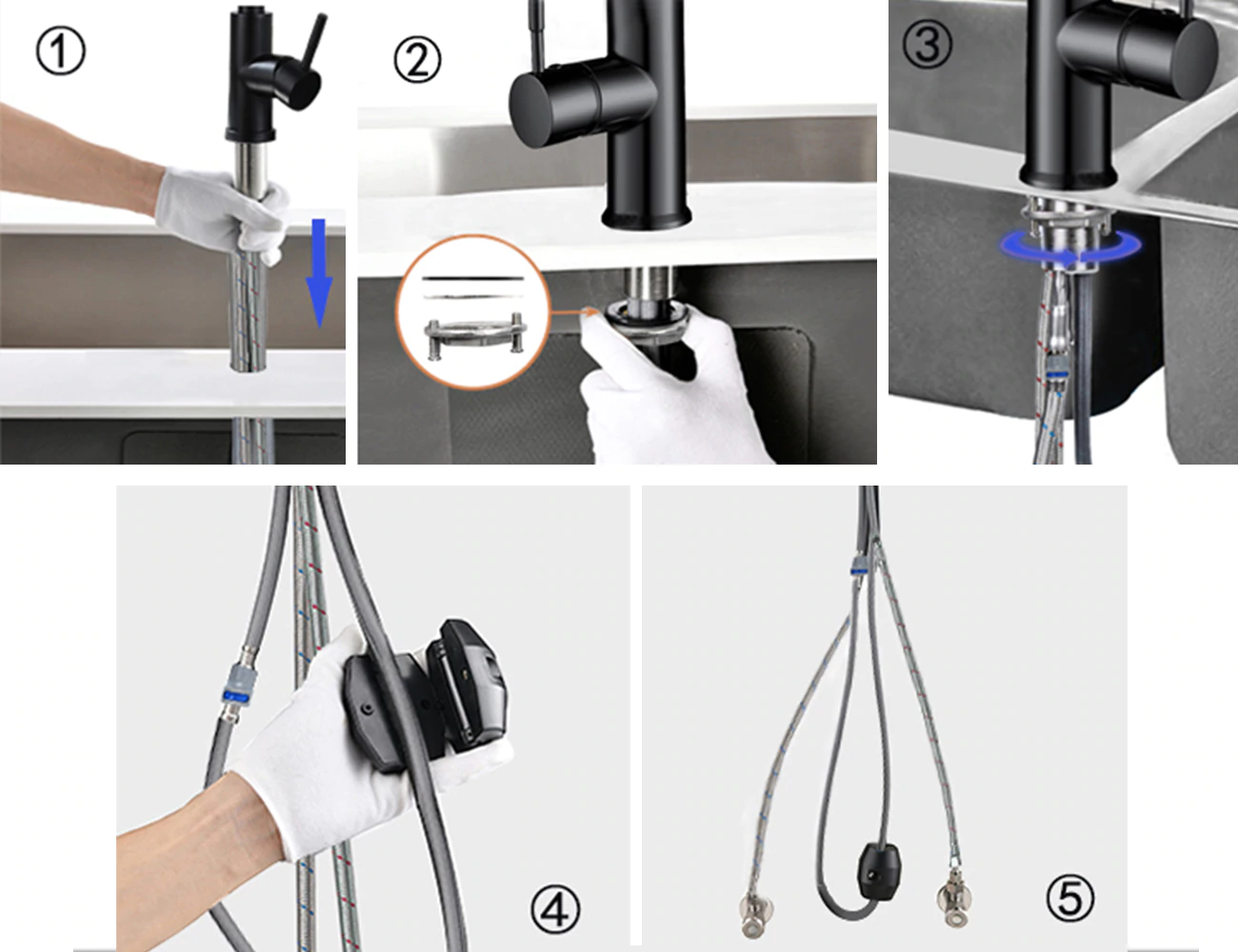 ①

②

③

④

⑤